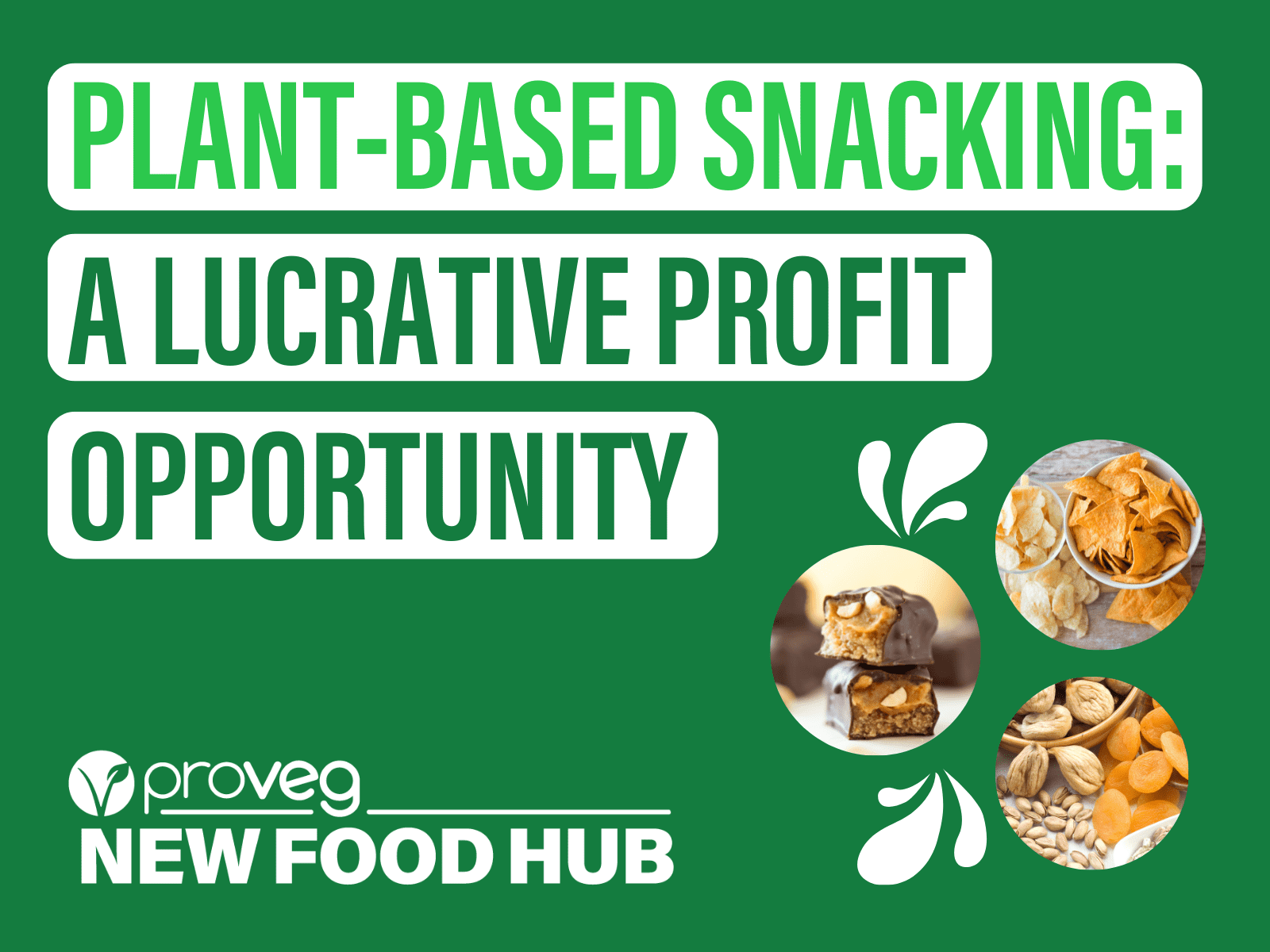 PLANT-BASED SNACKING:
A LUCRATIVE PROFIT
OPPORTUNITY

proveg
NEW FOOD HUB