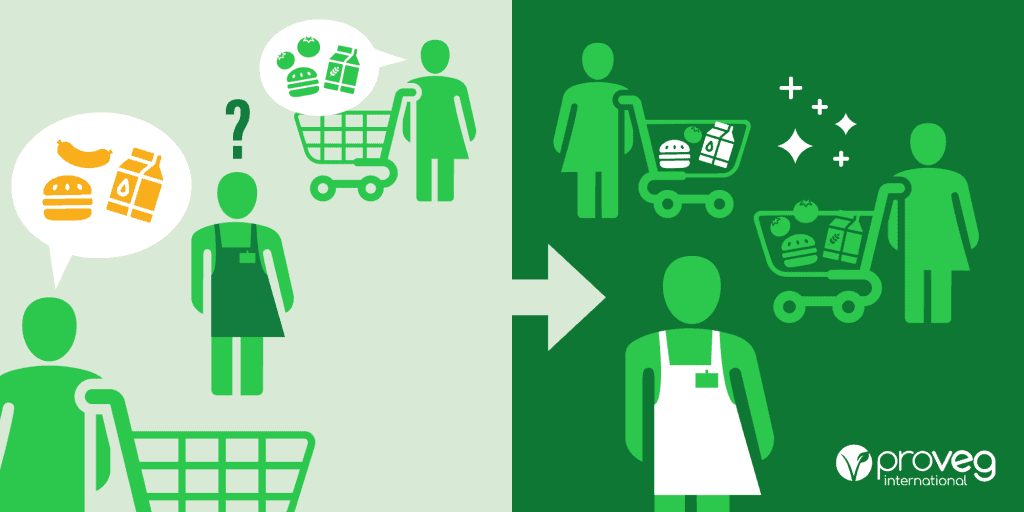 ?

proveg
international